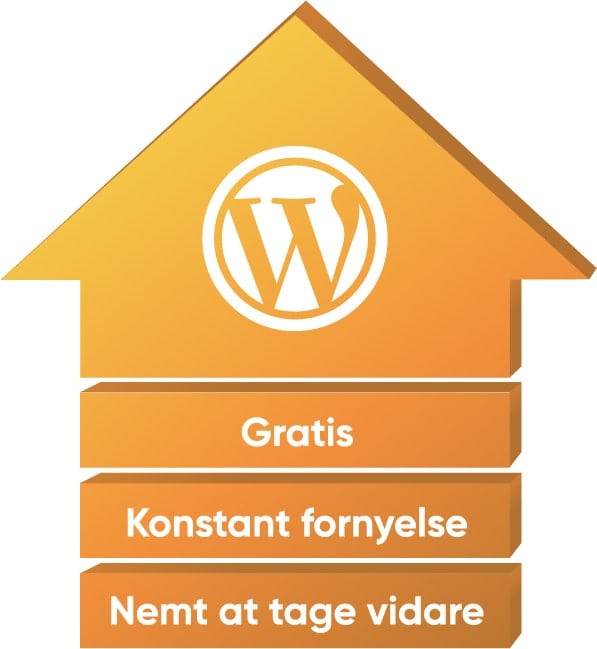 W

Gratis

Konstant fornyelse

Nemt at tage vidare